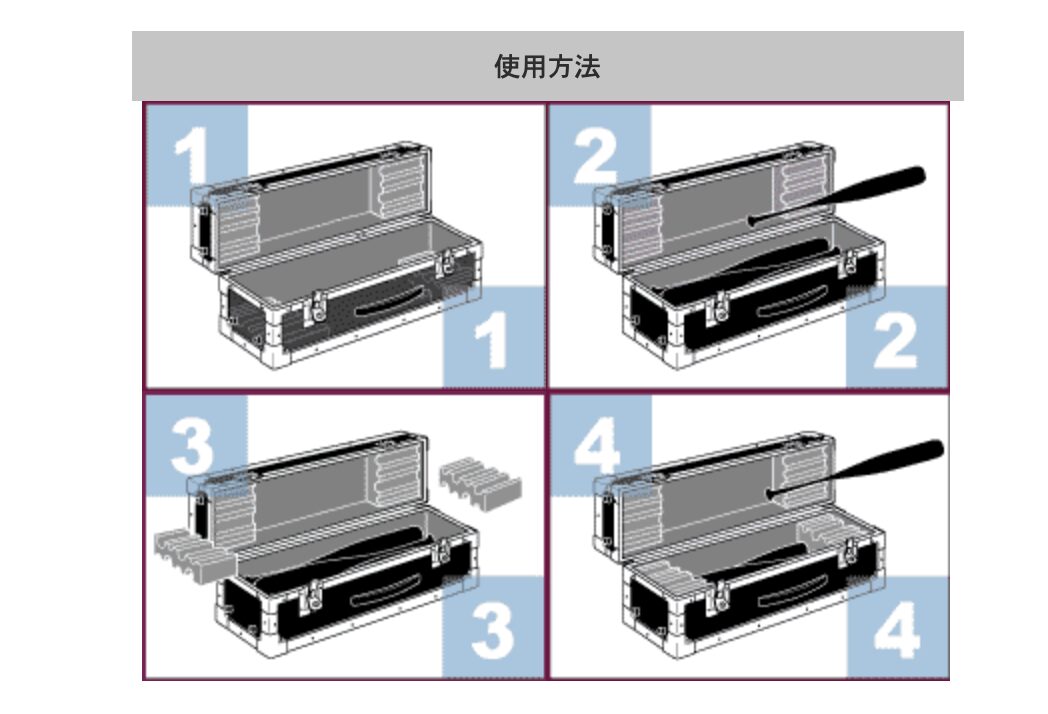 使用方法

1

1

2

2

3

3

4

4