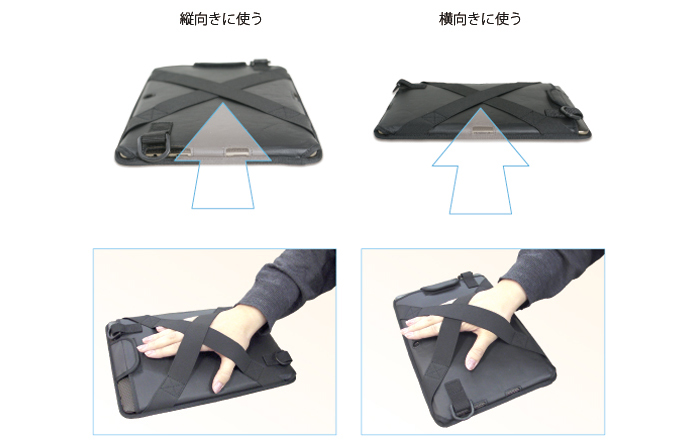 縦向きに使う

横向きに使う